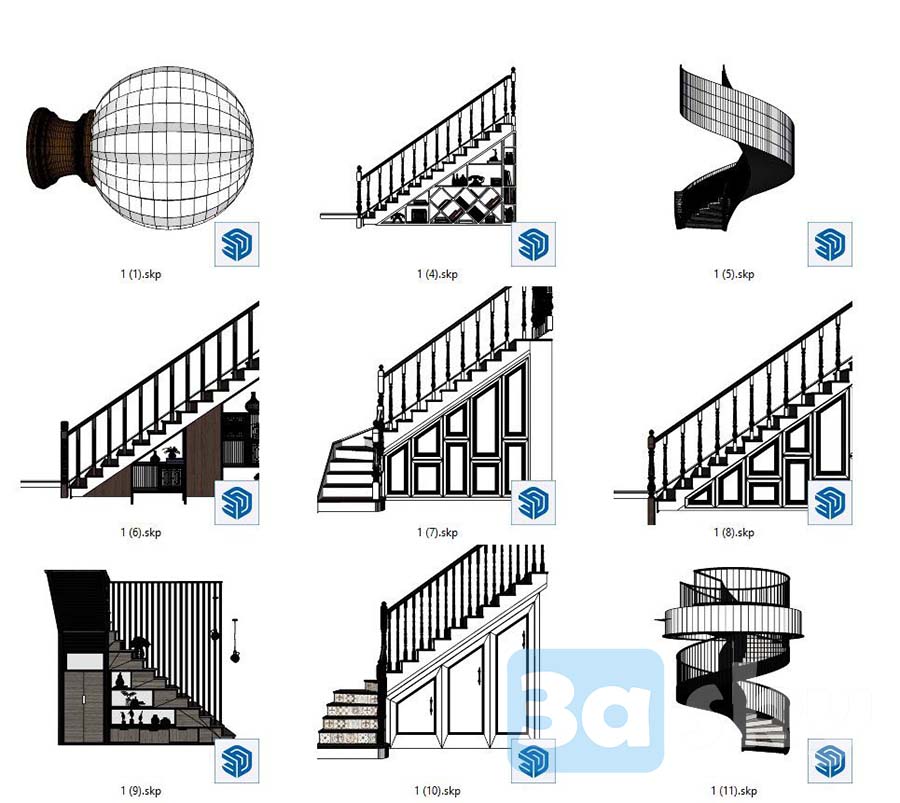 1 (1).skp

1 (4).skp

1 (5).skp

1 (6).skp

1 (7).skp

1 (8).skp

1 (9).skp

1 (10).skp

1 (11).skp

3a